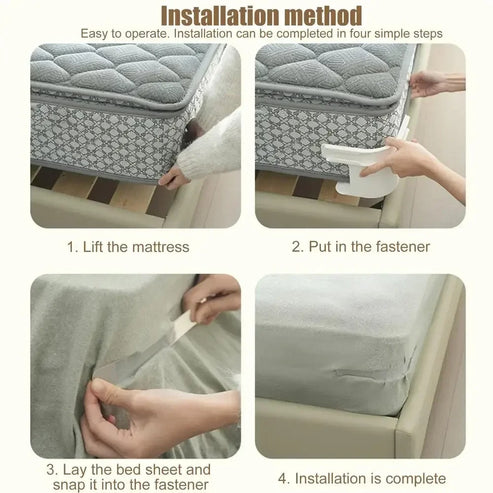 Installation method

Easy to operate. Installation can be completed in four simple steps

1. Lift the mattress

2. Put in the fastener

3. Lay the bed sheet and snap it into the fastener

4. Installation is complete