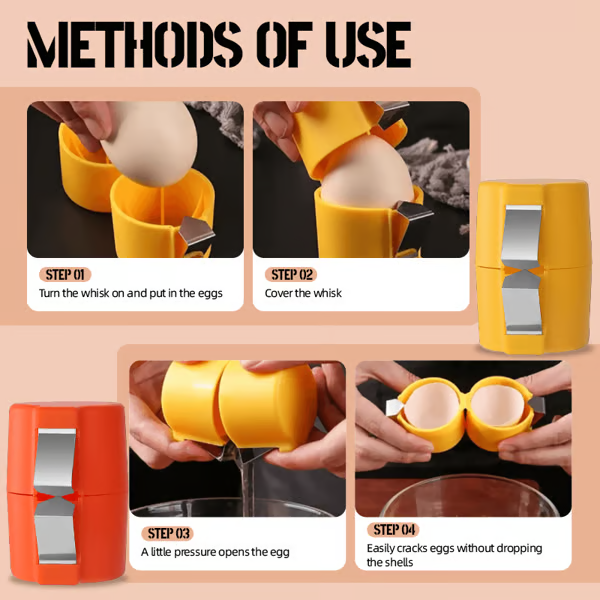 METHODS OF USE

STEP 01
Turn the whisk on and put in the eggs

STEP 02
Cover the whisk

STEP 03
A little pressure opens the egg

STEP 04
Easily cracks eggs without dropping the shells